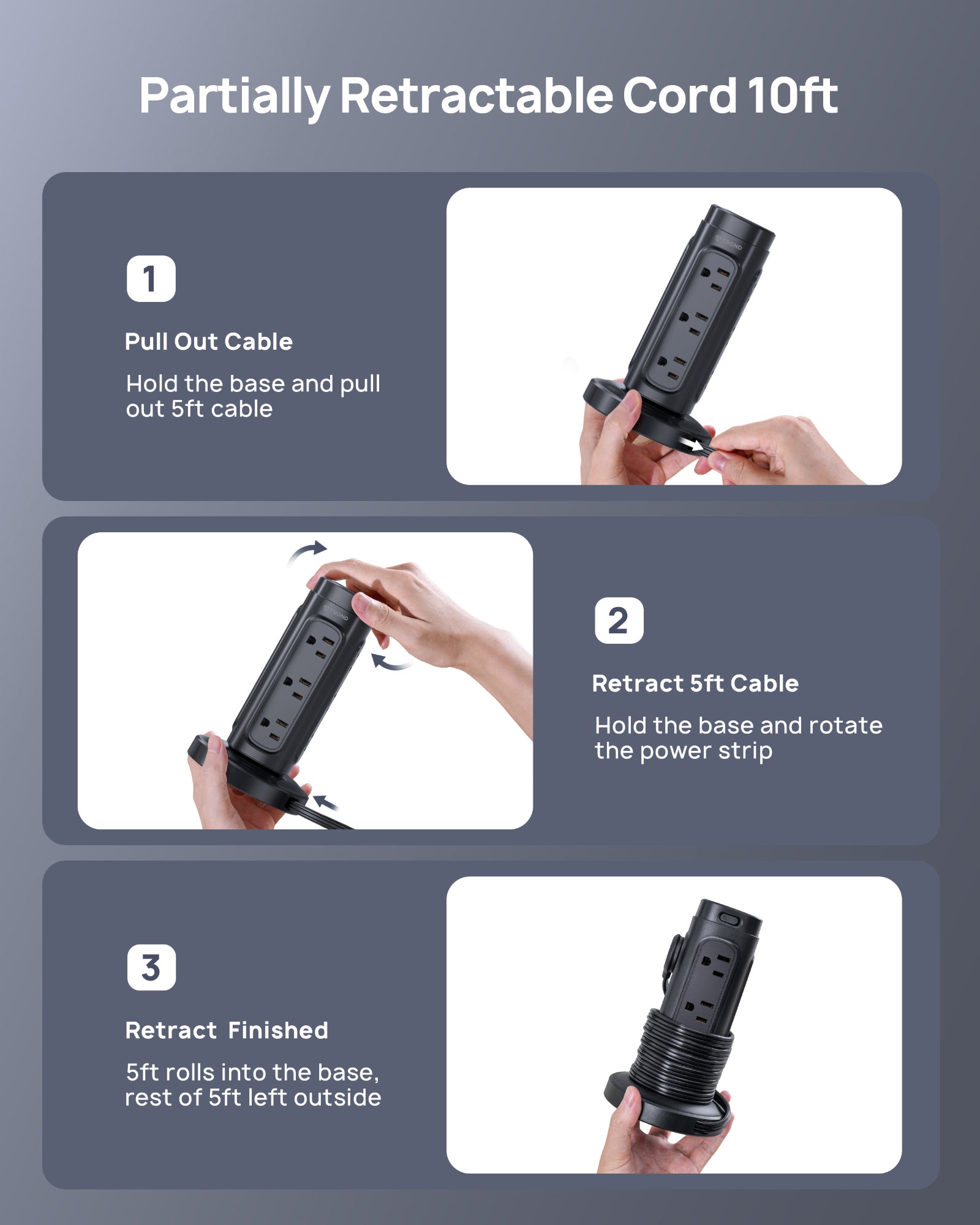 Partially Retractable Cord 10ft

1

Pull Out Cable

Hold the base and pull out 5ft cable

TROND

TROND

2

Retract 5ft Cable

Hold the base and rotate the power strip

3

Retract Finished

5ft rolls into the base, rest of 5ft left outside