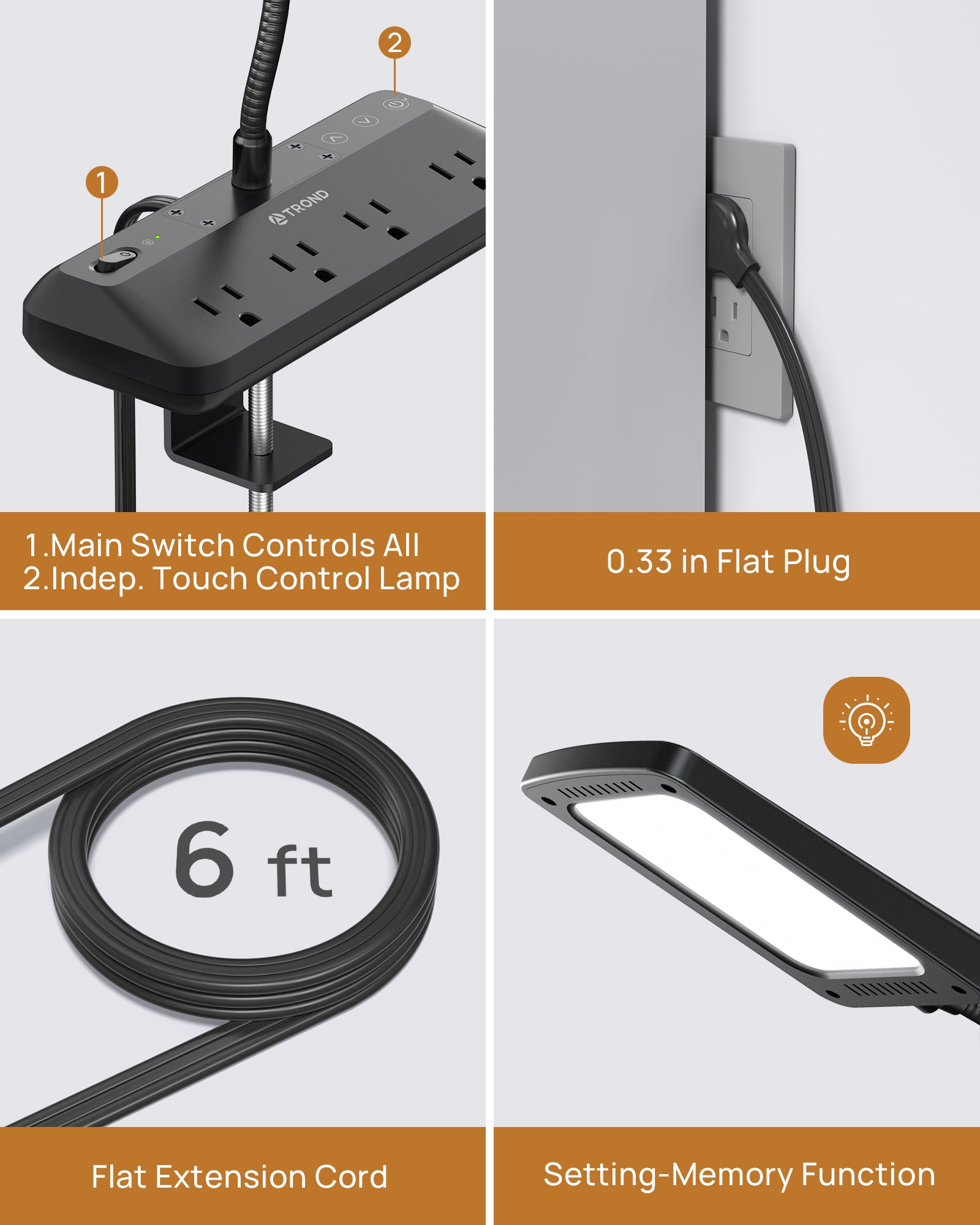 2

1

TROND

1.Main Switch Controls All
2.Indep. Touch Control Lamp

0.33 in Flat Plug

6 ft

Flat Extension Cord

Setting-Memory Function