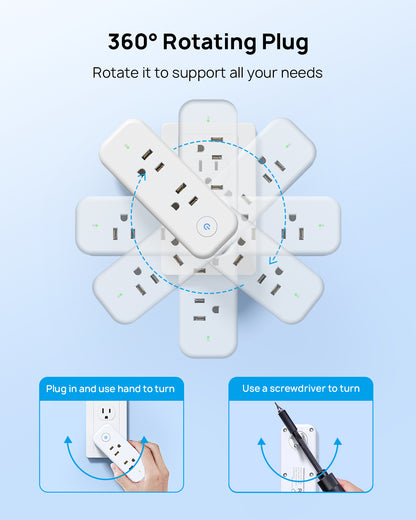 360° Rotating Plug

Rotate it to support all your needs

Plug in and use hand to turn

Use a screwdriver to turn