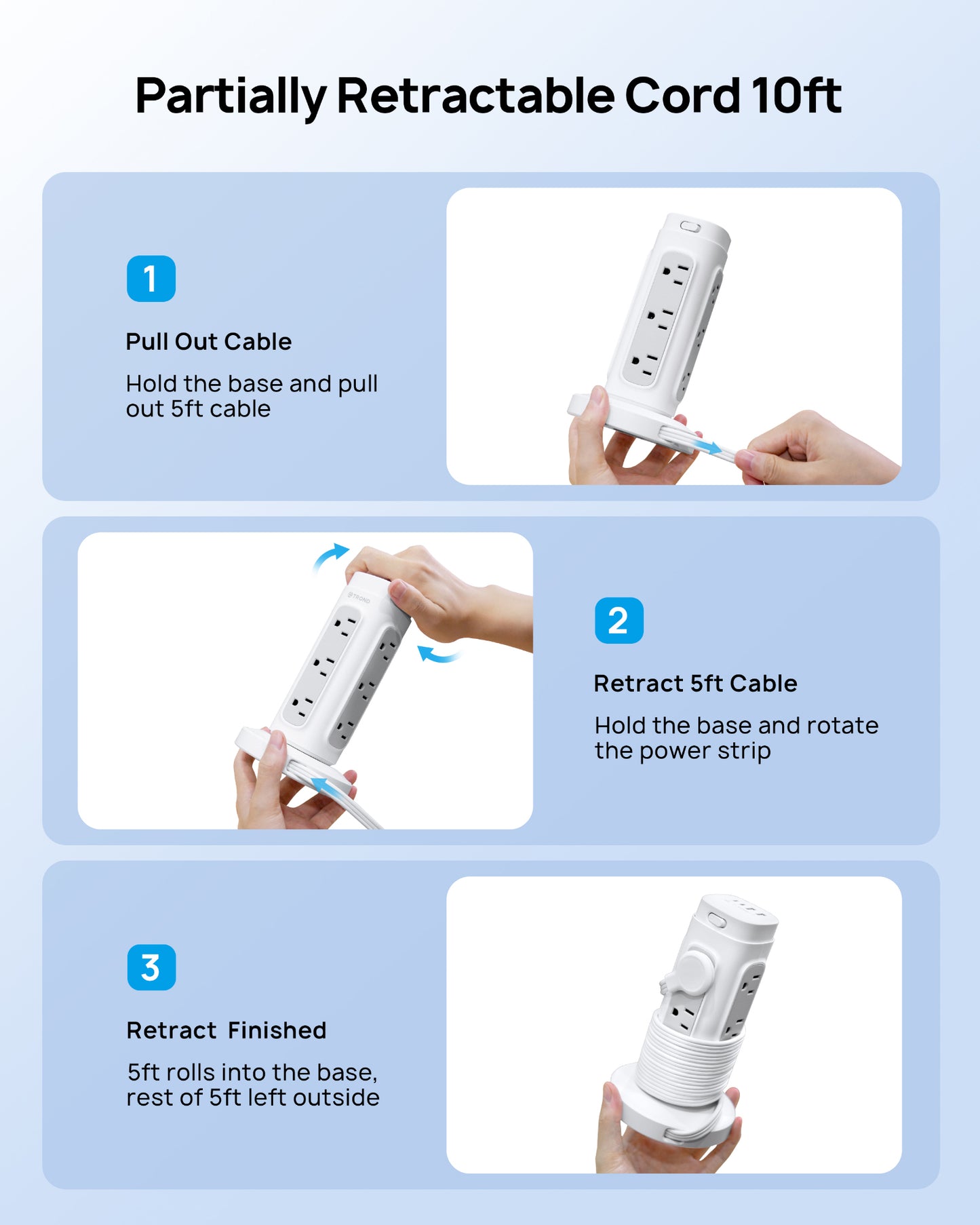 Partially Retractable Cord 10ft

1

Pull Out Cable

Hold the base and pull out 5ft cable

TROND

2

Retract 5ft Cable

Hold the base and rotate the power strip

3

Retract Finished

5ft rolls into the base, rest of 5ft left outside