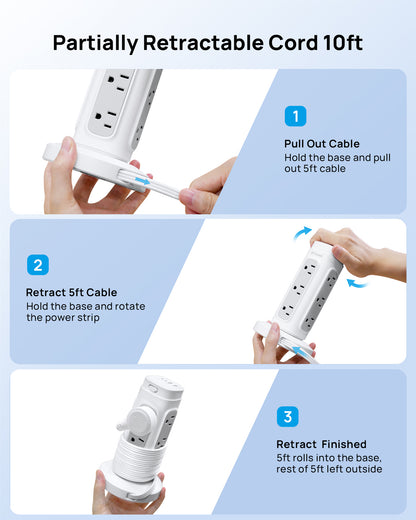 Partially Retractable Cord 10ft

1

Pull Out Cable
Hold the base and pull out 5ft cable

2

Retract 5ft Cable
Hold the base and rotate the power strip

3

Retract Finished
5ft rolls into the base, rest of 5ft left outside