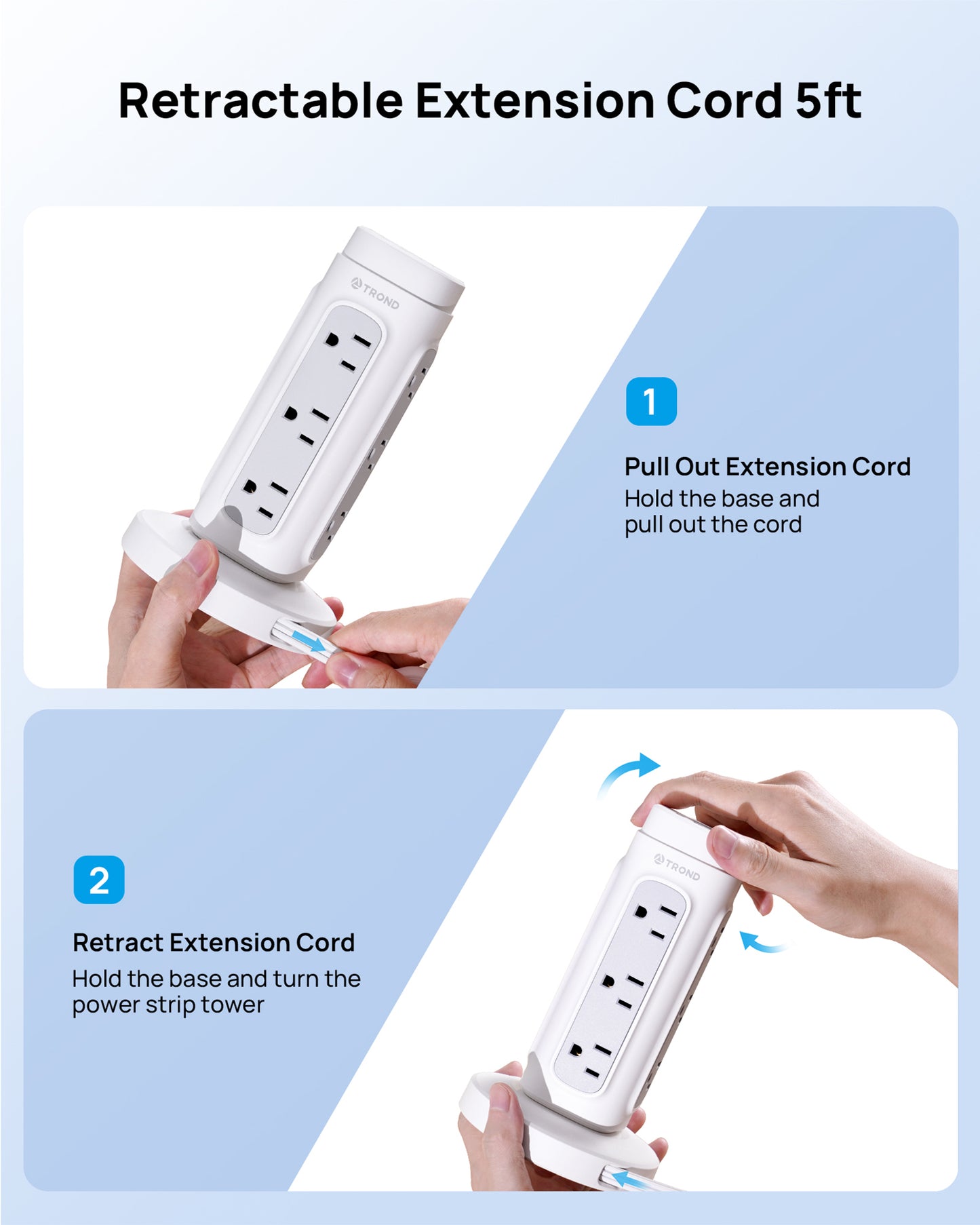 Retractable Extension Cord 5ft

TROND

1

Pull Out Extension Cord
Hold the base and pull out the cord

2

Retract Extension Cord
Hold the base and turn the power strip tower

TROND