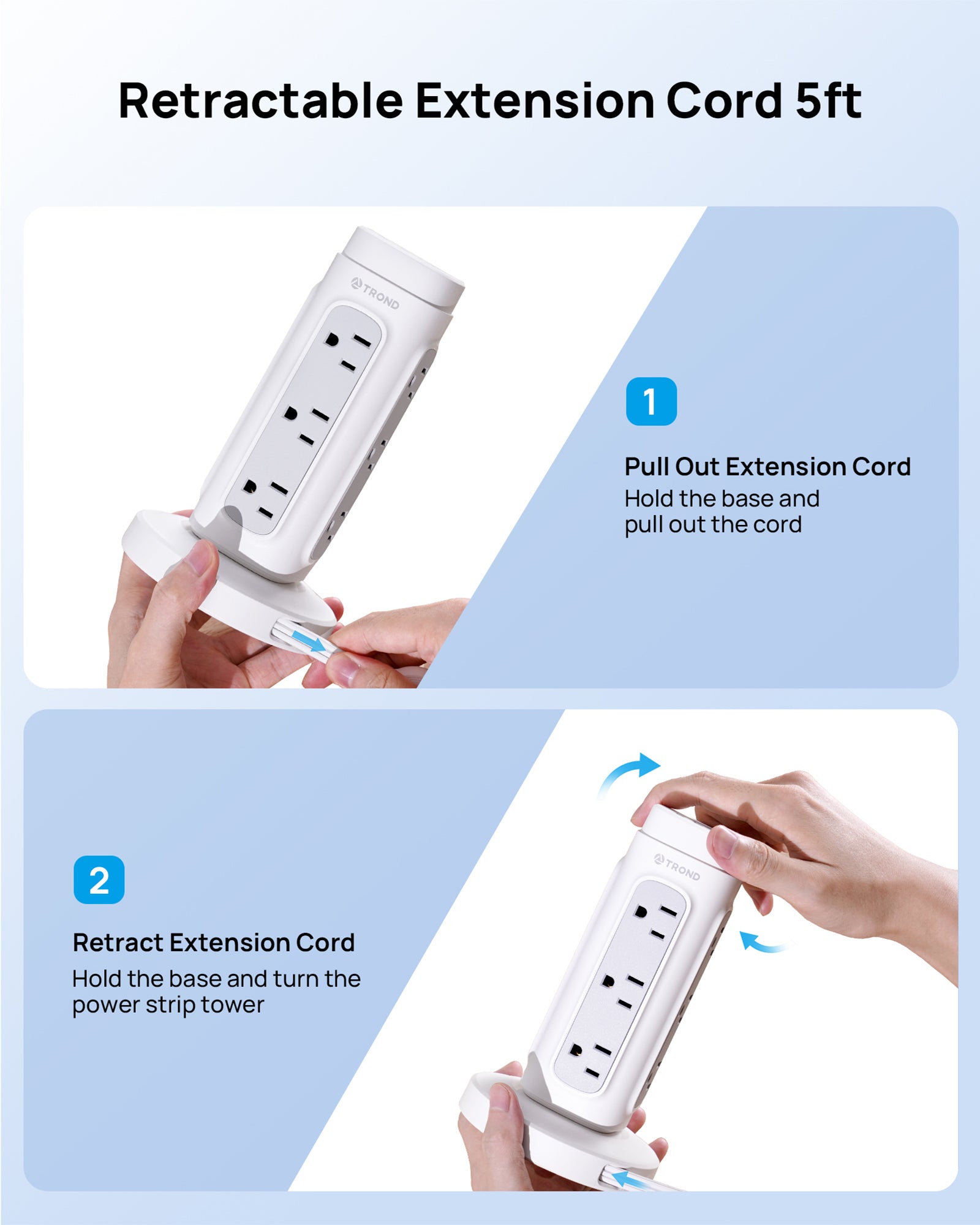 Retractable Extension Cord 5ft

TROND

1

Pull Out Extension Cord
Hold the base and pull out the cord

2

Retract Extension Cord
Hold the base and turn the power strip tower

TROND